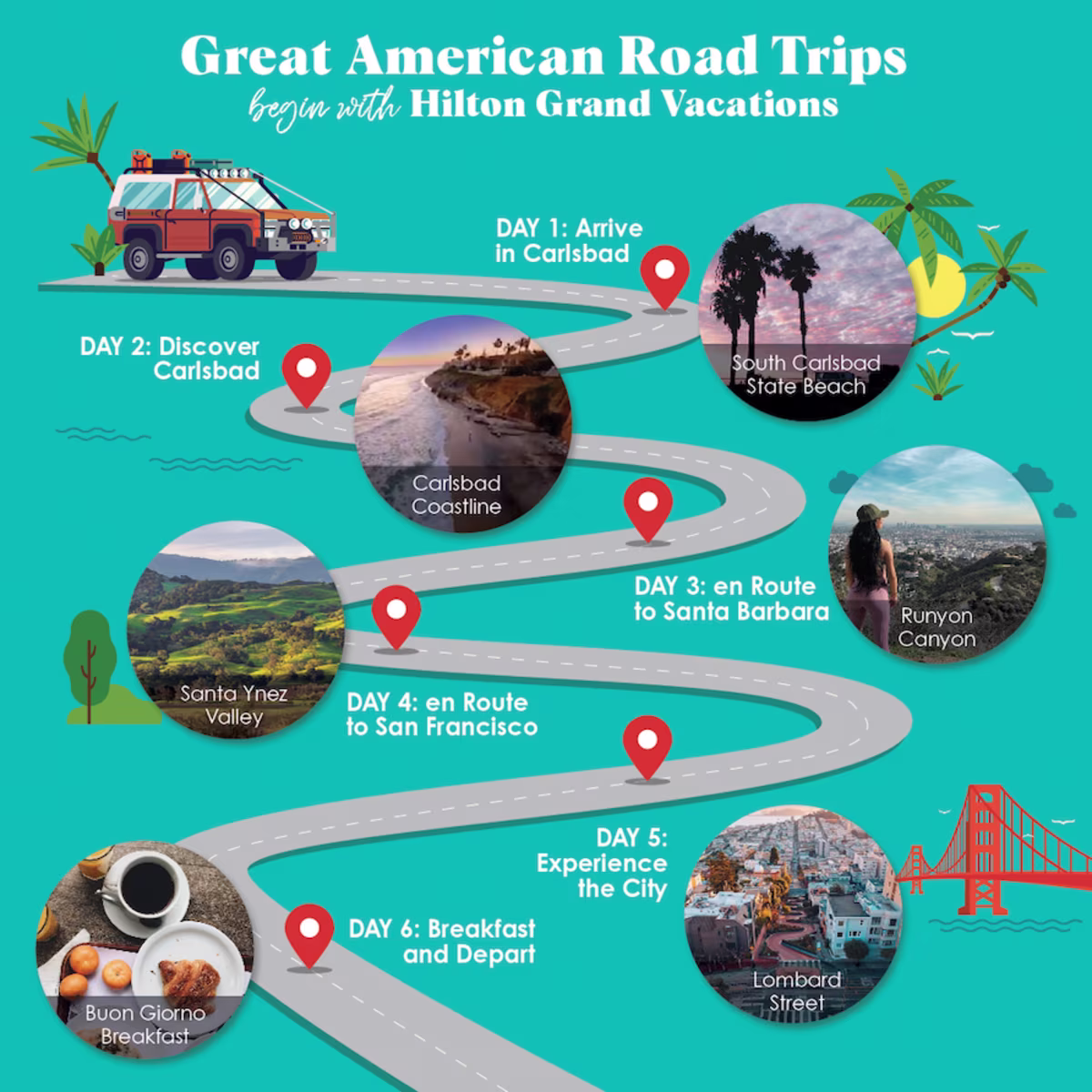 Great American Road Trips
begin with Hilton Grand Vacations

DAY 1: Arrive in Carlsbad

South Carlsbad State Beach

DAY 2: Discover Carlsbad

Carlsbad Coastline

DAY 3: en Route to Santa Barbara

Runyon Canyon

Santa Ynez Valley

DAY 4: en Route to San Francisco

DAY 5: Experience the City

Lombard Street

DAY 6: Breakfast and Depart

Buon Giorno Breakfast