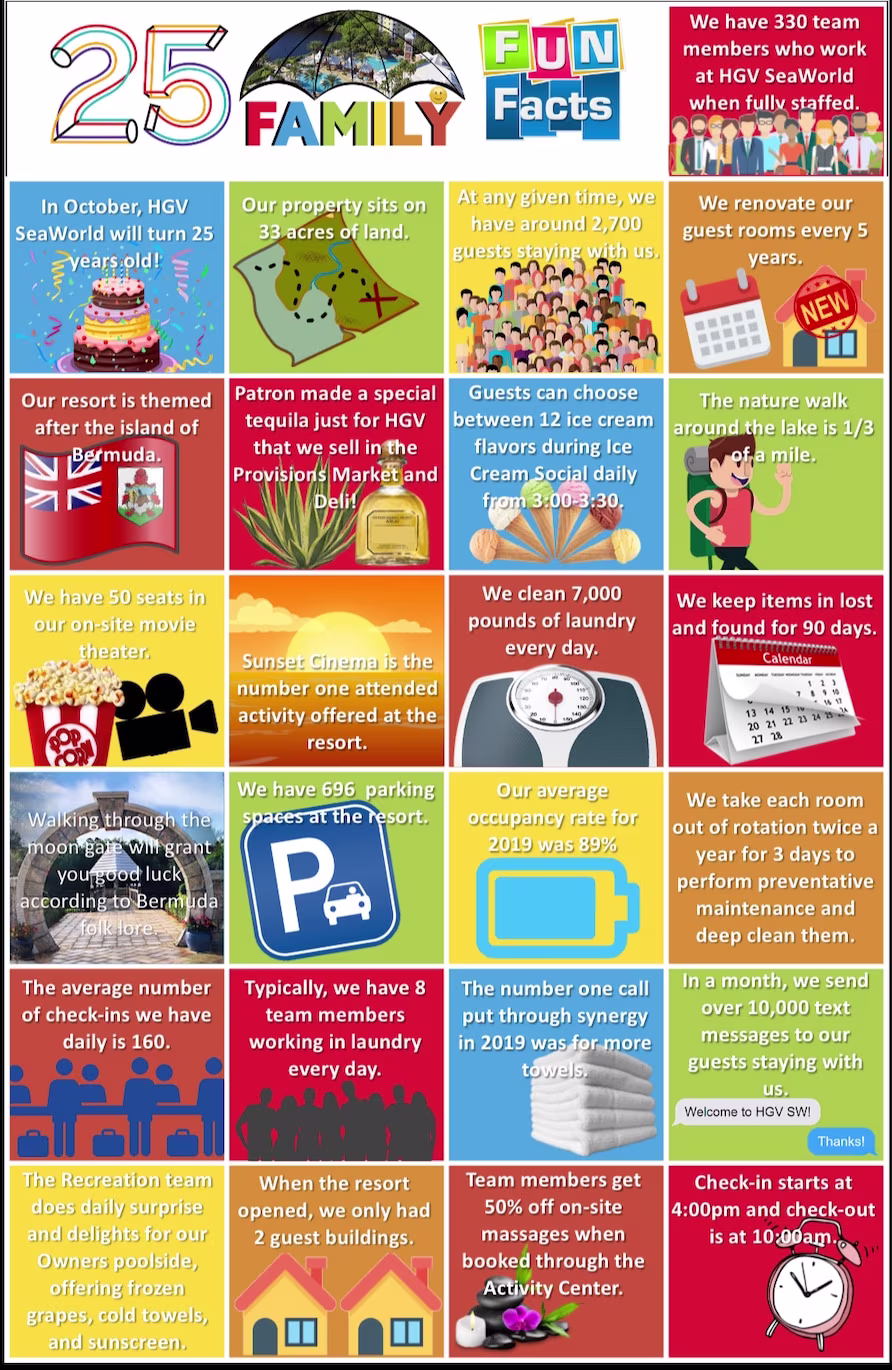 25 FAMILY FUN Facts

We have 330 team members who work at HGV SeaWorld when fully staffed.

In October, HGV SeaWorld will turn 25 years old!

Our property sits on 33 acres of land.

At any given time, we have around 2,700 guests staying with us.

We renovate our guest rooms every 5 years.

NEW

Our resort is themed after the island of Bermuda.

Patron made a special tequila just for HGV that we sell in the Provisions Market and Deli!

Guests can choose between 12 ice cream flavors during Ice Cream Social daily from 3:00-3:30.

The nature walk around the lake is 1/3 of a mile.

We have 50 seats in our on-site movie theater.

POP CORN

Sunset Cinema is the number one attended activity offered at the resort.

We clean 7,000 pounds of laundry every day.

We keep items in lost and found for 90 days.

Calendar

Walking through the moon gate will grant you good luck according to Bermuda folk lore.

We have 696 parking spaces at the resort.

P

Our average occupancy rate for 2019 was 89%

We take each room out of rotation twice a year for 3 days to perform preventative maintenance and deep clean them.

The average number of check-ins we have daily is 160.

Typically, we have 8 team members working in laundry every day.

The number one call put through synergy in 2019 was for more towels.

In a month, we send over 10,000 text messages to our guests staying with us.

Welcome to HGV SW!

Thanks!

The Recreation team does daily surprise and delights for our Owners poolside, offering frozen grapes, cold towels, and sunscreen.

When the resort opened, we only had 2 guest buildings.

Team members get 50% off on-site massages when booked through the Activity Center.

Check-in starts at 4:00pm and check-out is at 10:00am.